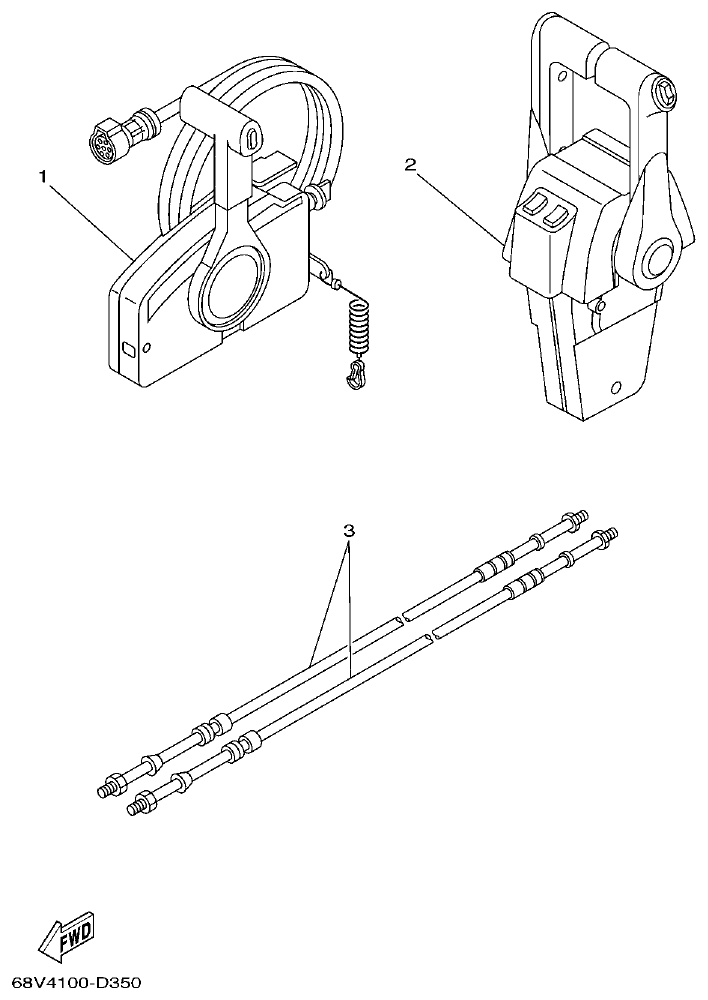 1

2

3

FWD

68V4100-D350